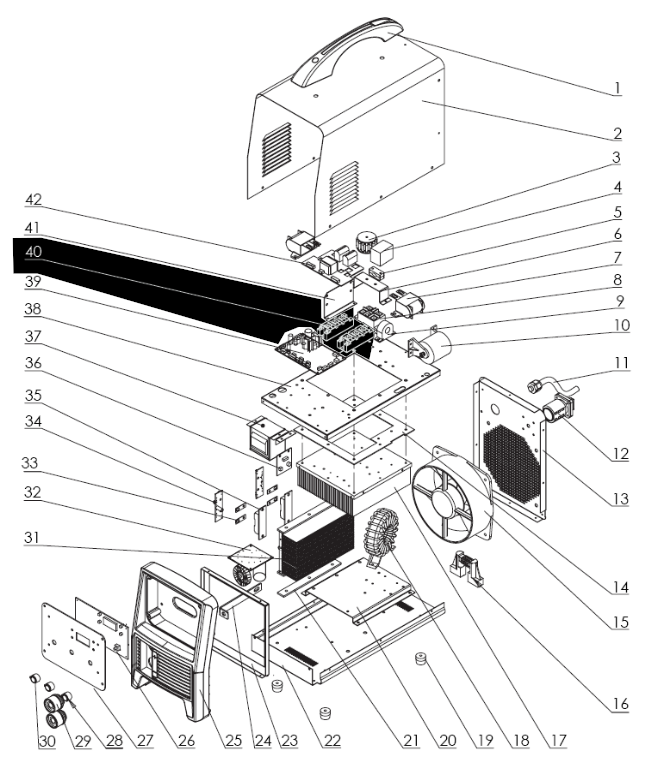 1
2
3
4
5
6
7
8
9
10
11
12
13
14
15
16
42
41
40
39
38
37
36
35
34
33
32
31
30
29
28
27
26
25
24
23
22
21
20
19
18
17