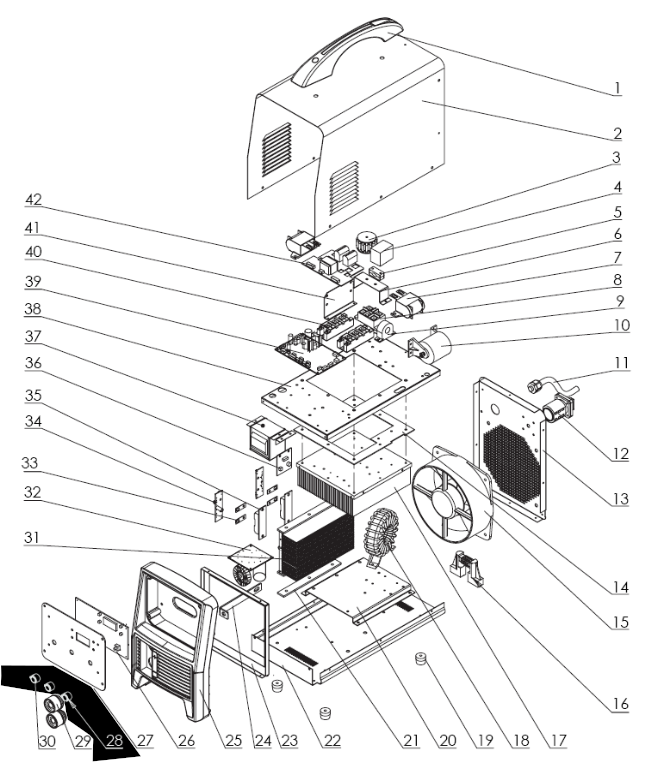 1
2
3
4
5
6
7
8
9
10
11
12
13
14
15
16
42
41
40
39
38
37
36
35
34
33
32
31
30 29 28 27 26 25 24 23 22 21 20 19 18 17