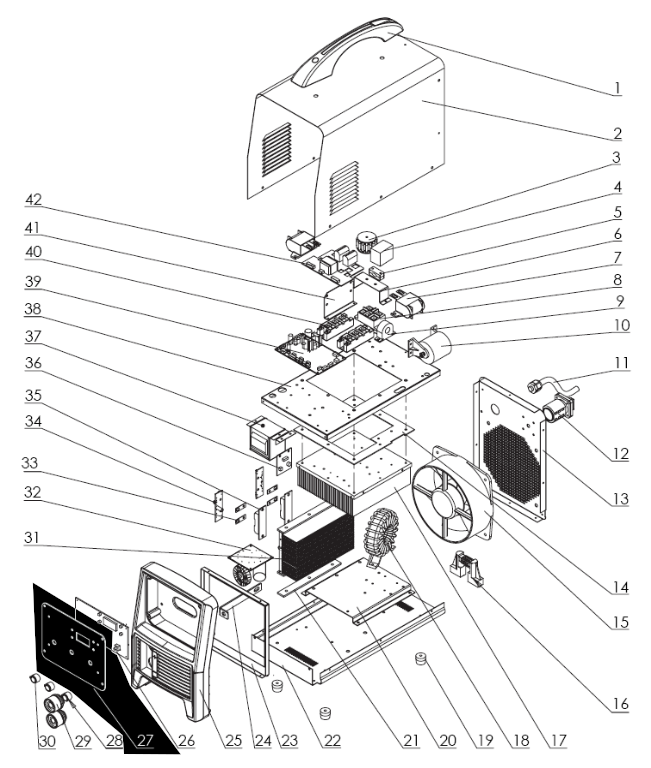 1
2
3
4
5
6
7
8
9
10
11
12
13
14
15
16
42
41
40
39
38
37
36
35
34
33
32
31
30
29
28
27
26
25
24
23
22
21
20
19
18
17