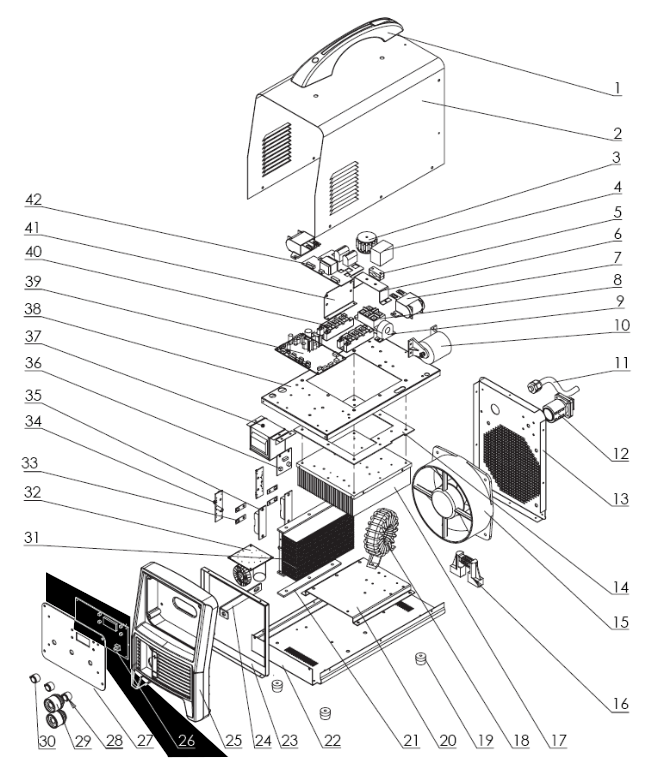 1
2
3
4
5
6
7
8
9
10
11
12
13
14
15
16
42
41
40
39
38
37
36
35
34
33
32
31
30 29 28 27 26 25 24 23 22 21 20 19 18 17