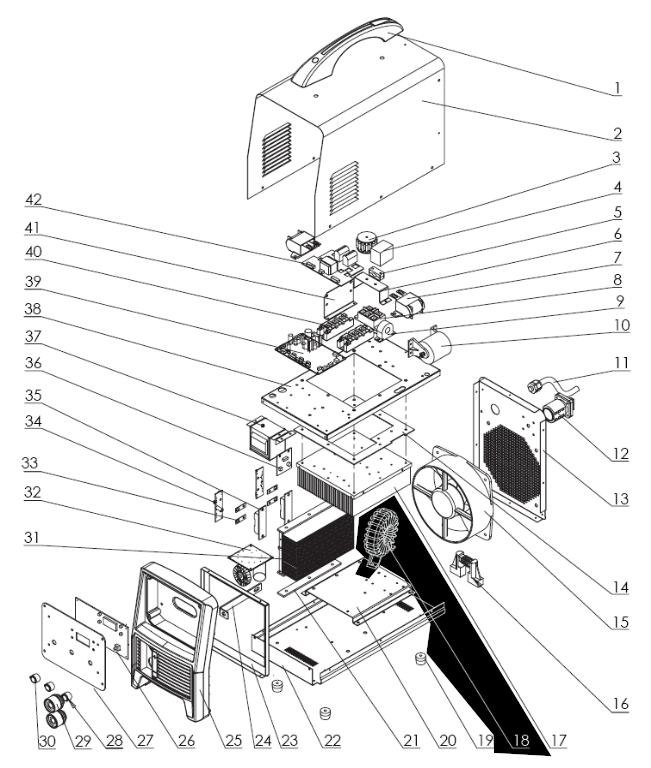 1
2
3
4
5
6
7
8
9
10
11
12
13
14
15
16
42
41
40
39
38
37
36
35
34
33
32
31
30
29
28
27
26
25
24
23
22
21
20
19
18
17