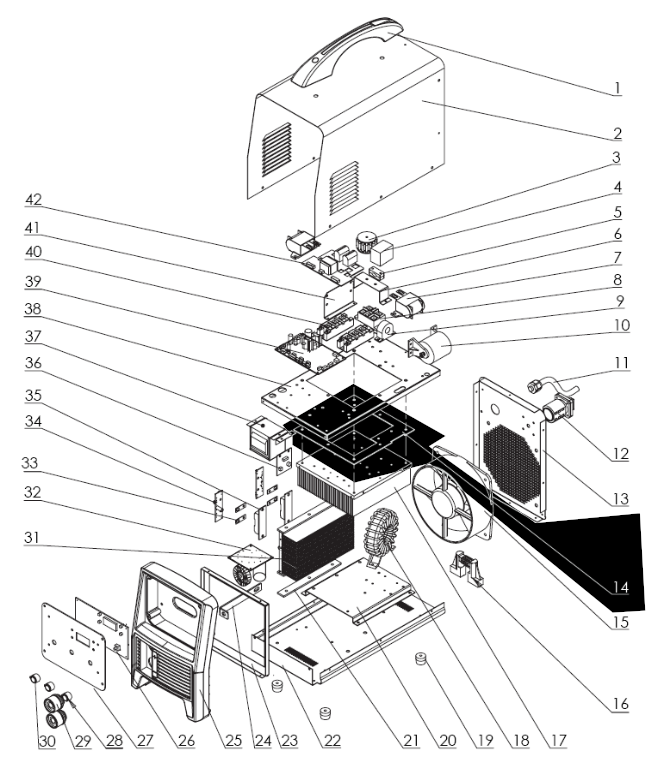 1
2
3
4
5
6
7
8
9
10
11
12
13
14
15
16
42
41
40
39
38
37
36
35
34
33
32
31
30 29 28 27 26 25 24 23 22 21 20 19 18 17