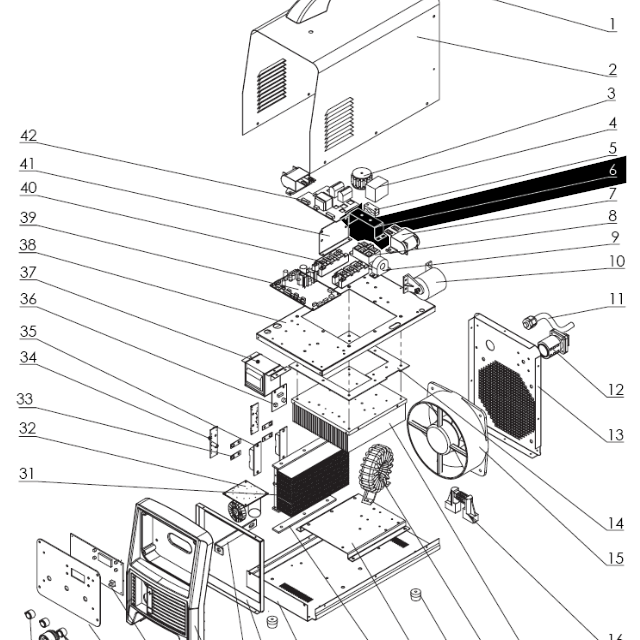 1
2
3
4
5
6
7
8
9
10
11
12
13
14
15
16
42
41
40
39
38
37
36
35
34
33
32
31