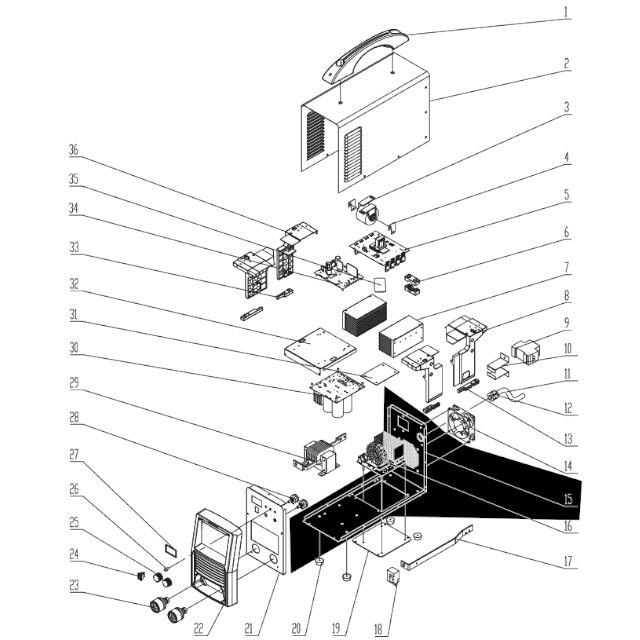 1
2
3
4
5
6
7
8
9
10
11
12
13
14
15
16
17
18
19
20
21
22
23
24
25
26
27
28
29
30
31
32
33
34
35
36