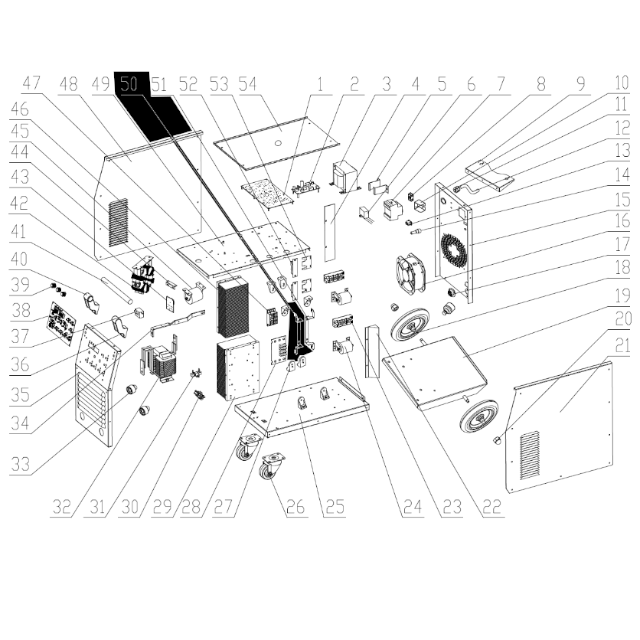 47 48 49 50 51 52 53 54 1 2 3 4 5 6 7 8 9 10
11
12
13
14
15
16
17
18
19
20
21
46
45
44
43
42
41
40
39
38
37
36
35
34
33
32 31 30 29 28 27 26 25 24 23 22