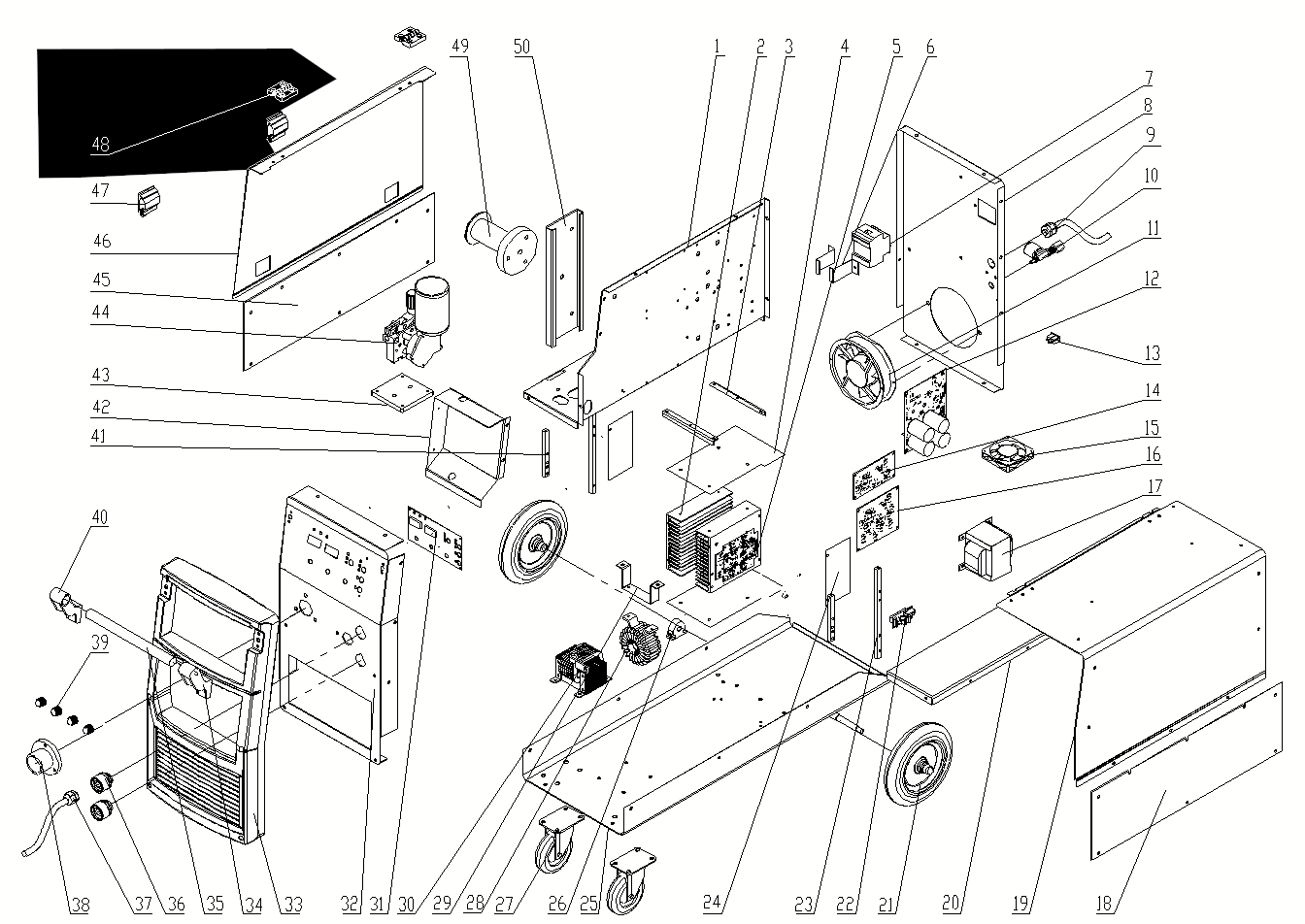 49
50
1
2
3
4
5
6
7
8
9
10
11
12
13
14
15
16
17
48
47
46
45
44
43
42
41
40
39
38
37
36
35
34
33
32
31
30
29
28
27
26
25
24
23
22
21
20
19
18