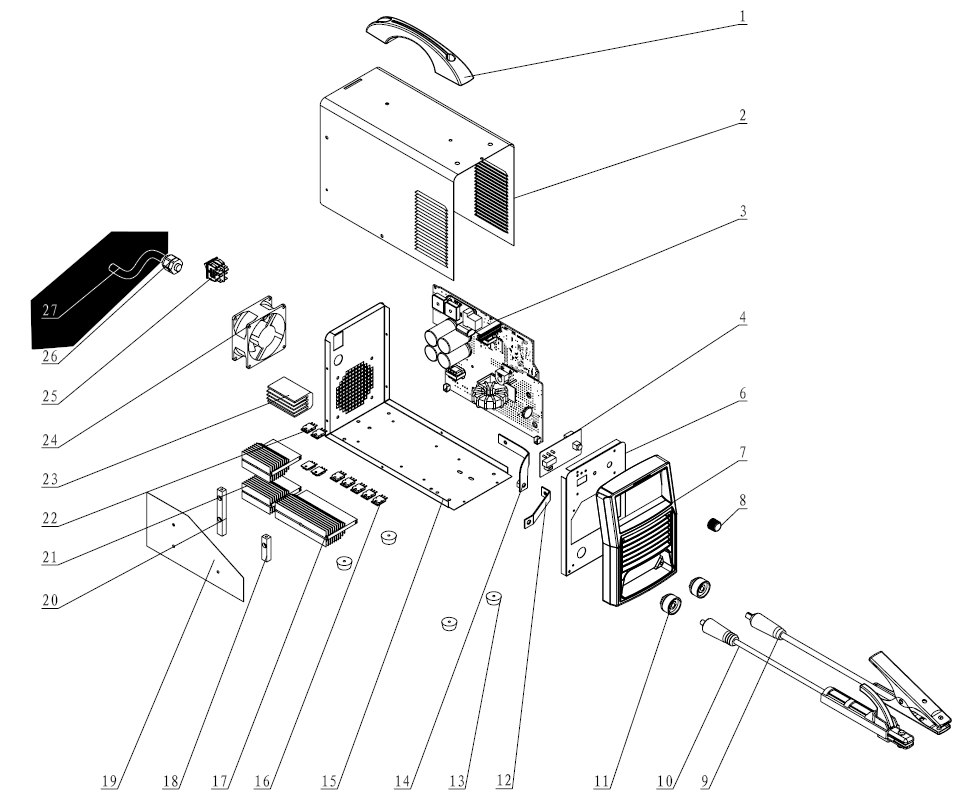 1
2
3
4
6
7
8
27
26
25
24
23
22
21
20
19
18
17
16
15
14
13
12
11
10
9