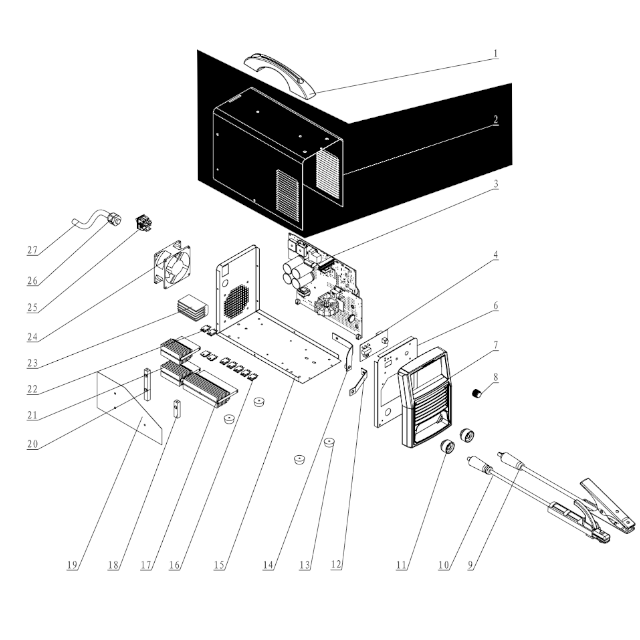 1
2
3
4
6
7
8
27
26
25
24
23
22
21
20
19
18
17
16
15
14
13
12
11
10
9