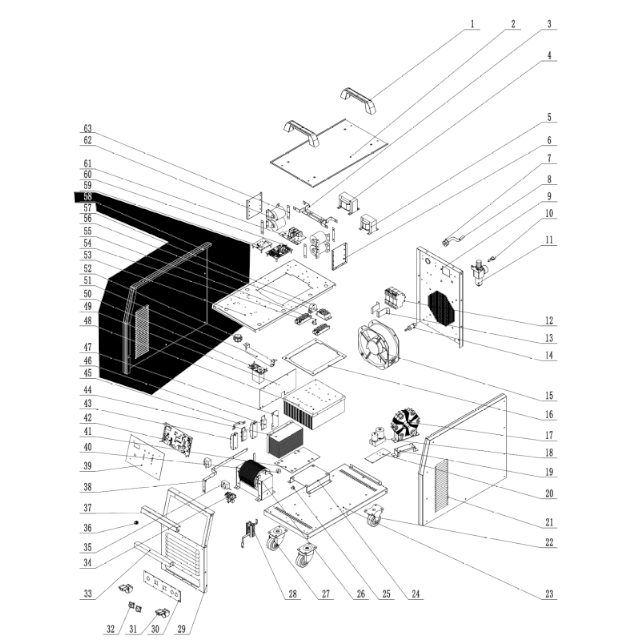 1
2
3
4
5
6
7
8
9
10
11
12
13
14
15
16
17
18
19
20
21
22
23
24
25
26
27
28
29
30
31
32
33
34
35
36
37
38
39
40
41
42
43
44
45
46
47
48
49
50
51
52
53
54
55
56
57
58
59
60
61
62
63