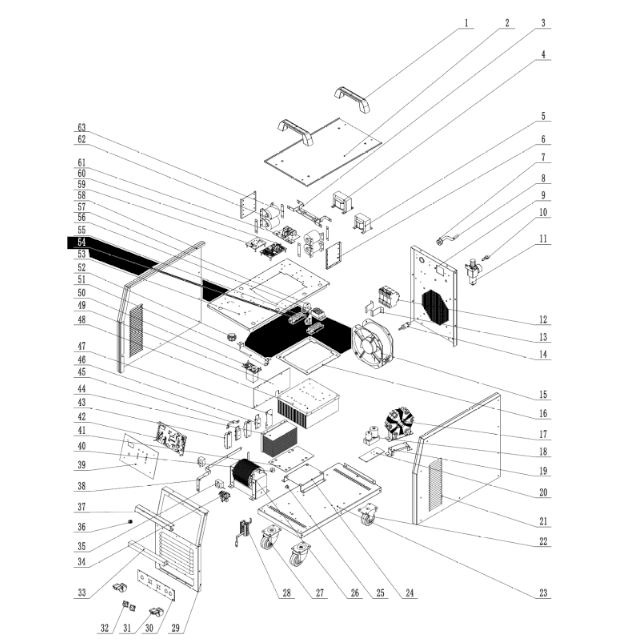 1
2
3
4
5
6
7
8
9
10
11
12
13
14
15
16
17
18
19
20
21
22
23
24
25
26
27
28
29
30
31
32
33
34
35
36
37
38
39
40
41
42
43
44
45
46
47
48
49
50
51
52
53
54
55
56
57
58
59
60
61
62
63