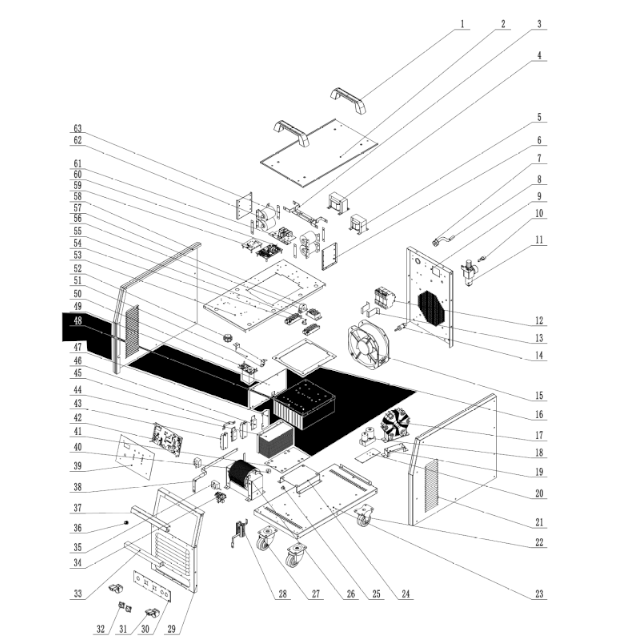 1
2
3
4
5
6
7
8
9
10
11
12
13
14
15
16
17
18
19
20
21
22
23
24
25
26
27
28
29
30
31
32
33
34
35
36
37
38
39
40
41
42
43
44
45
46
47
48
49
50
51
52
53
54
55
56
57
58
59
60
61
62
63