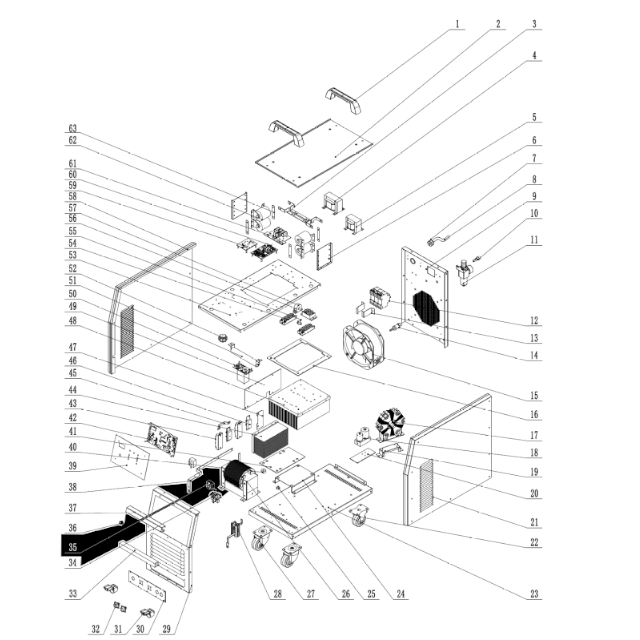 1
2
3
4
5
6
7
8
9
10
11
12
13
14
15
16
17
18
19
20
21
22
23
24
25
26
27
28
29
30
31
32
33
34
35
36
37
38
39
40
41
42
43
44
45
46
47
48
49
50
51
52
53
54
55
56
57
58
59
60
61
62
63