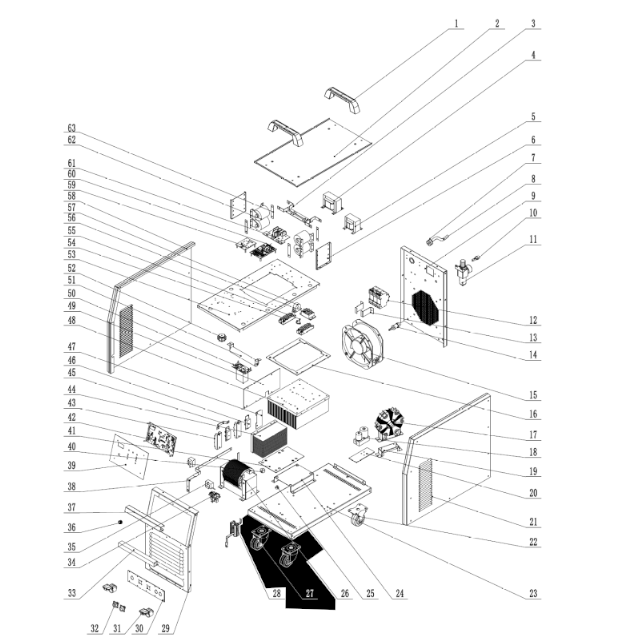 1
2
3
4
5
6
7
8
9
10
11
12
13
14
15
16
17
18
19
20
21
22
23
24
25
26
27
28
29
30
31
32
33
34
35
36
37
38
39
40
41
42
43
44
45
46
47
48
49
50
51
52
53
54
55
56
57
58
59
60
61
62
63