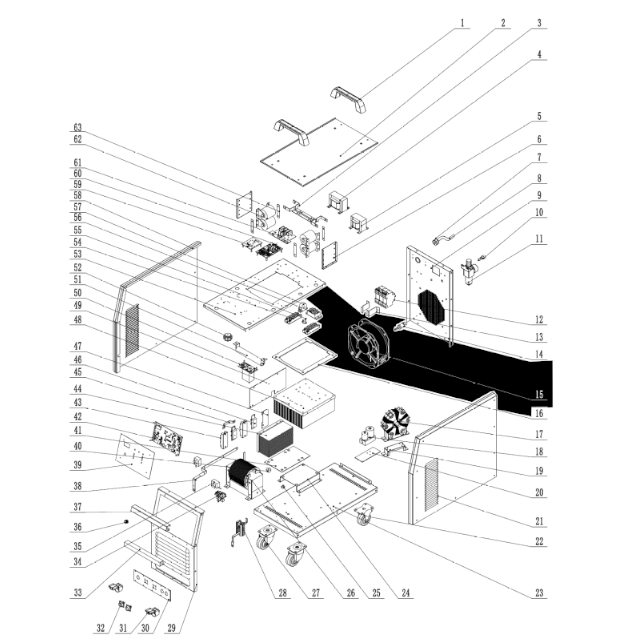 1
2
3
4
5
6
7
8
9
10
11
12
13
14
15
16
17
18
19
20
21
22
23
24
25
26
27
28
29
30
31
32
33
34
35
36
37
38
39
40
41
42
43
44
45
46
47
48
49
50
51
52
53
54
55
56
57
58
59
60
61
62
63