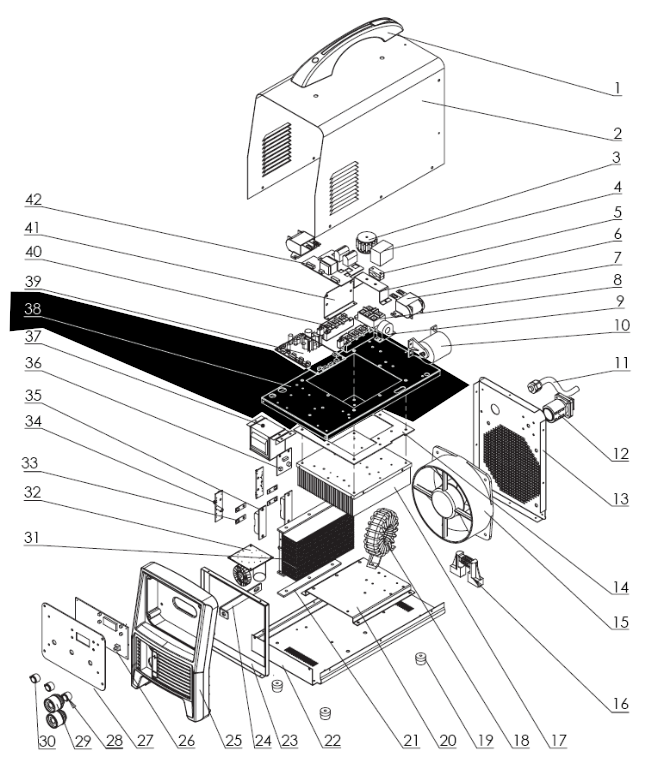 1
2
3
4
5
6
7
8
9
10
11
12
13
14
15
16
42
41
40
39
38
37
36
35
34
33
32
31
30 29 28 27 26 25 24 23 22 21 20 19 18 17