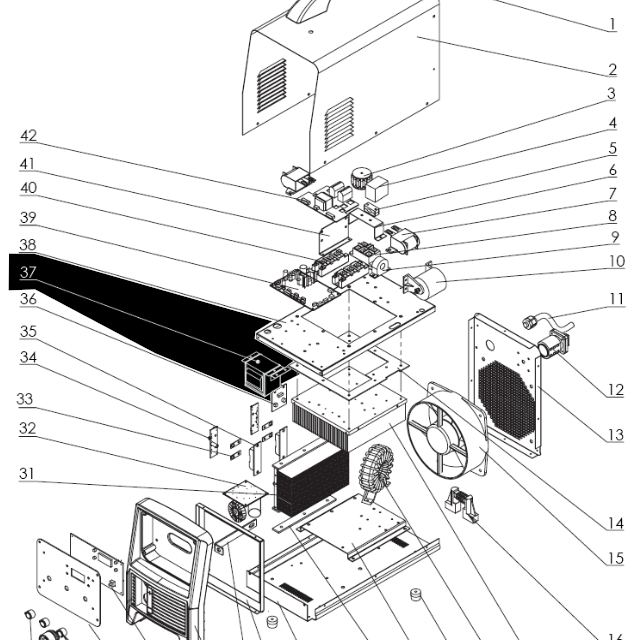 1
2
3
4
5
6
7
8
9
10
11
12
13
14
15
16
42
41
40
39
38
37
36
35
34
33
32
31