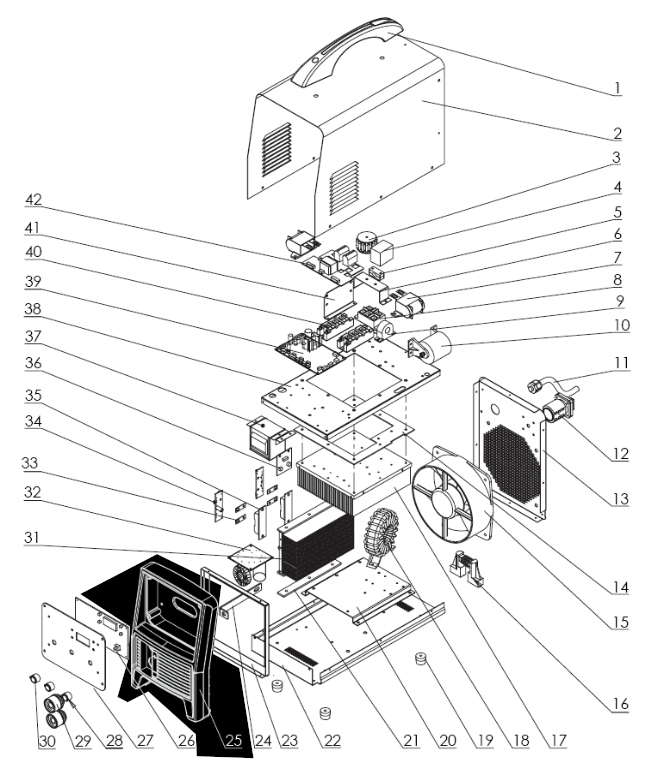 1
2
3
4
5
6
7
8
9
10
11
12
13
14
15
16
42
41
40
39
38
37
36
35
34
33
32
31
30 29 28 27 26 25 24 23 22 21 20 19 18 17