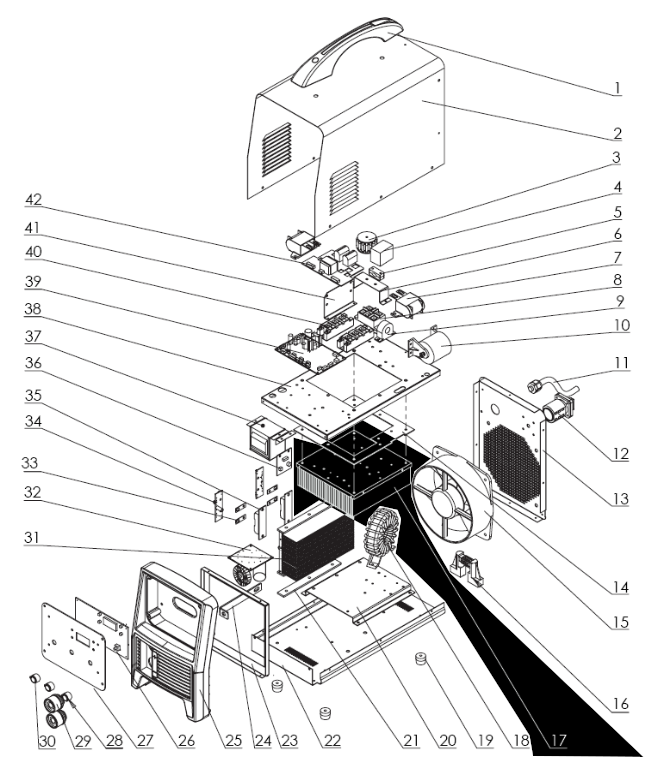 1
2
3
4
5
6
7
8
9
10
11
12
13
14
15
16
42
41
40
39
38
37
36
35
34
33
32
31
30
29
28
27
26
25
24
23
22
21
20
19
18
17