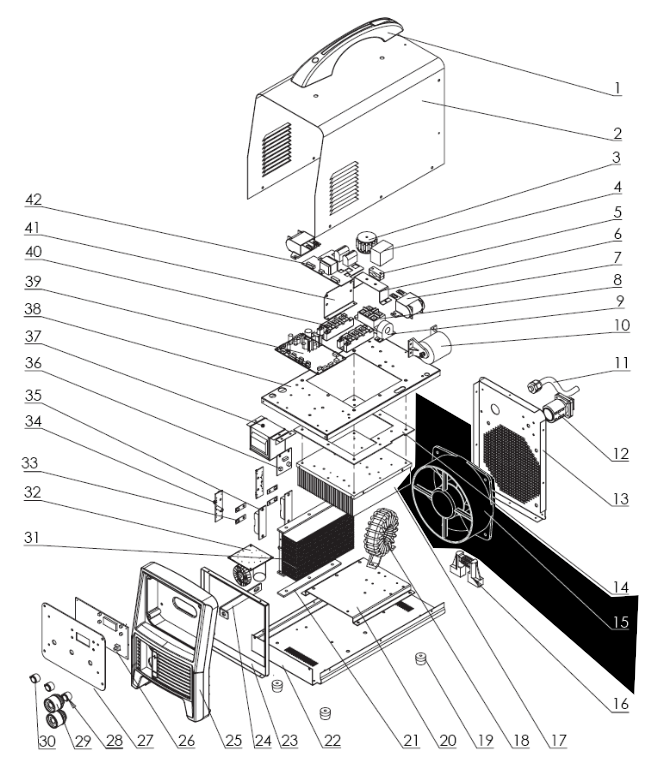 1
2
3
4
5
6
7
8
9
10
11
12
13
14
15
16
42
41
40
39
38
37
36
35
34
33
32
31
30
29
28
27
26
25
24
23
22
21
20
19
18
17