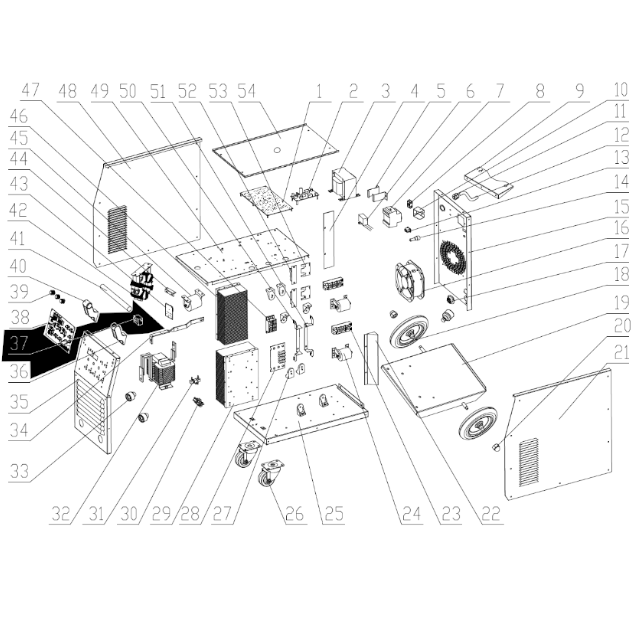 47 48 49 50 51 52 53 54 1 2 3 4 5 6 7 8 9 10
11
12
13
14
15
16
17
18
19
20
21
46
45
44
43
42
41
40
39
38
37
36
35
34
33
32 31 30 29 28 27 26 25 24 23 22