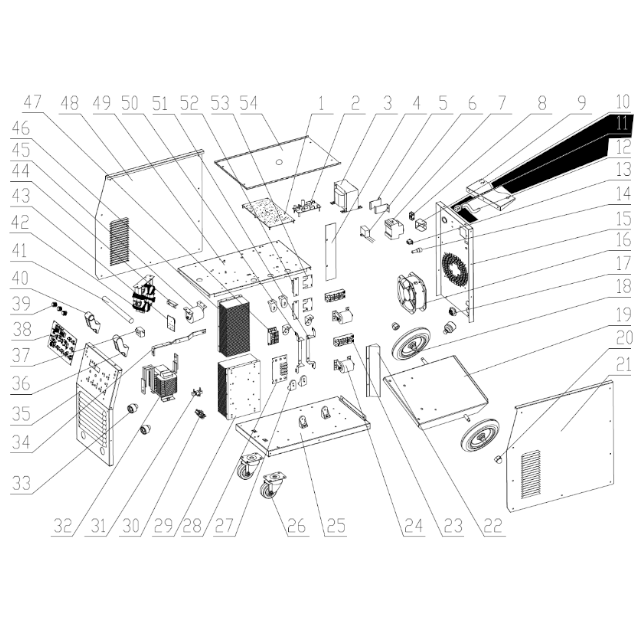 47 48 49 50 51 52 53 54 1 2 3 4 5 6 7 8 9 10
11
12
13
14
15
16
17
18
19
20
21
46
45
44
43
42
41
40
39
38
37
36
35
34
33
32 31 30 29 28 27 26 25 24 23 22