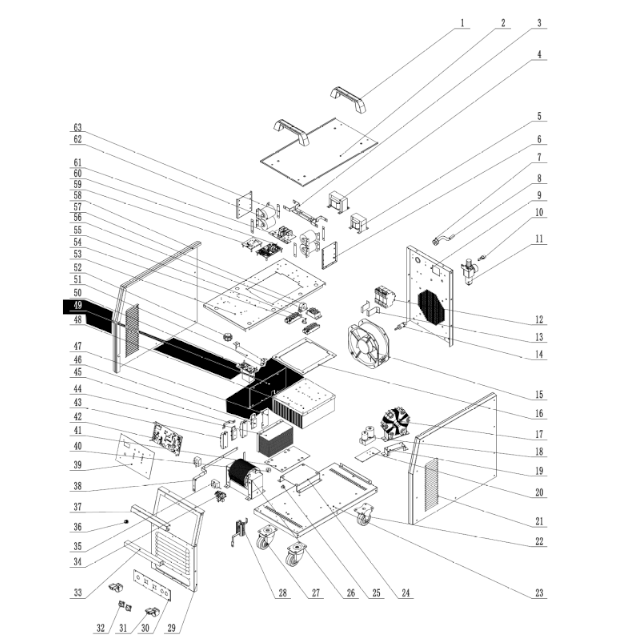 1
2
3
4
5
6
7
8
9
10
11
12
13
14
15
16
17
18
19
20
21
22
23
24
25
26
27
28
29
30
31
32
33
34
35
36
37
38
39
40
41
42
43
44
45
46
47
48
49
50
51
52
53
54
55
56
57
58
59
60
61
62
63