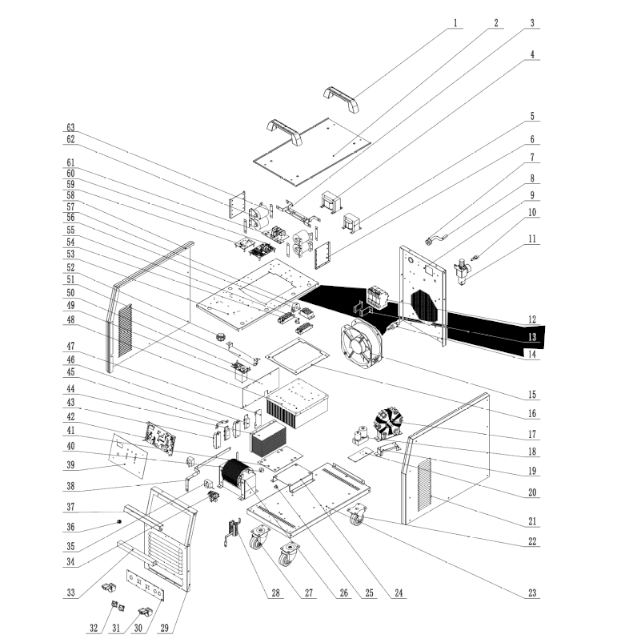 1
2
3
4
5
6
7
8
9
10
11
12
13
14
15
16
17
18
19
20
21
22
23
24
25
26
27
28
29
30
31
32
33
34
35
36
37
38
39
40
41
42
43
44
45
46
47
48
49
50
51
52
53
54
55
56
57
58
59
60
61
62
63