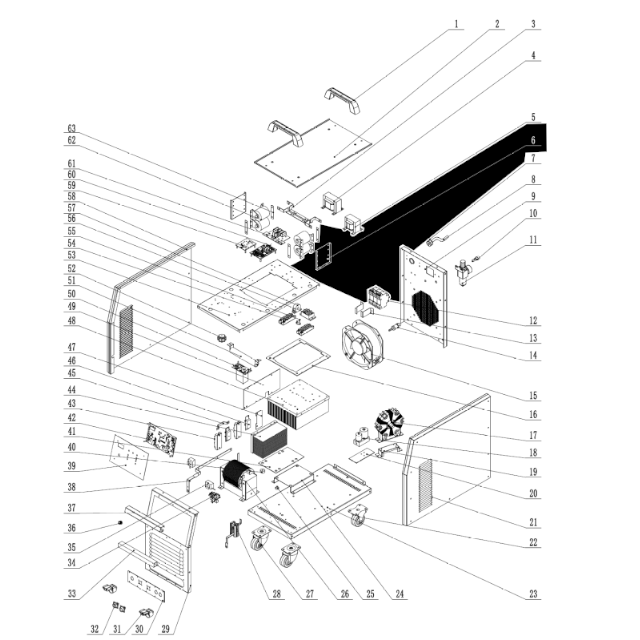 1
2
3
4
5
6
7
8
9
10
11
12
13
14
15
16
17
18
19
20
21
22
23
24
25
26
27
28
29
30
31
32
33
34
35
36
37
38
39
40
41
42
43
44
45
46
47
48
49
50
51
52
53
54
55
56
57
58
59
60
61
62
63