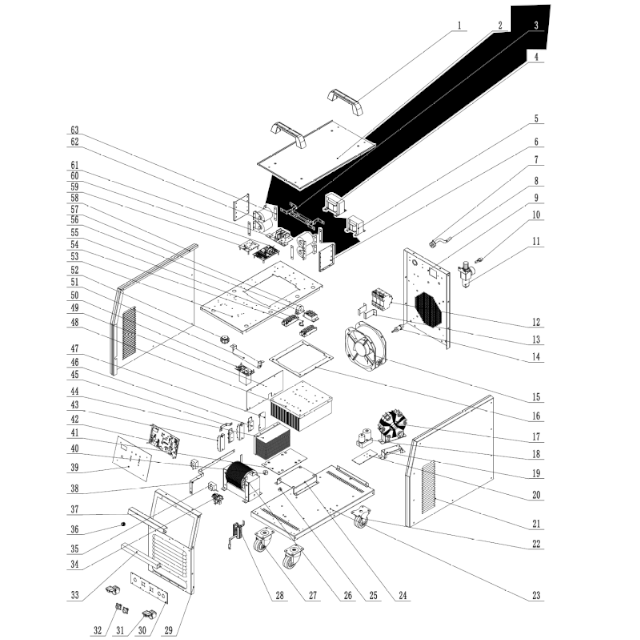 1
2
3
4
5
6
7
8
9
10
11
12
13
14
15
16
17
18
19
20
21
22
23
24
25
26
27
28
29
30
31
32
33
34
35
36
37
38
39
40
41
42
43
44
45
46
47
48
49
50
51
52
53
54
55
56
57
58
59
60
61
62
63